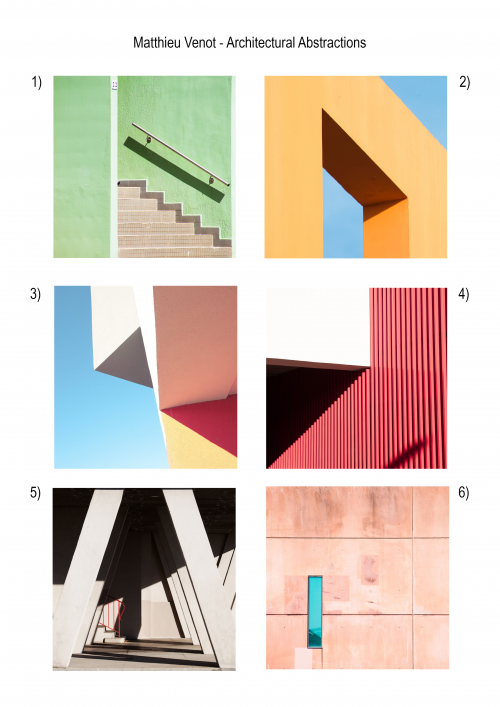 Matthieu Venot - Architectural Abstractions

1)

2)

3)

4)

5)

6)