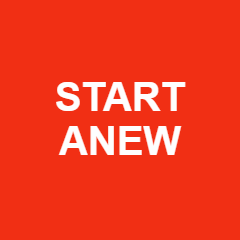 START
ANEW